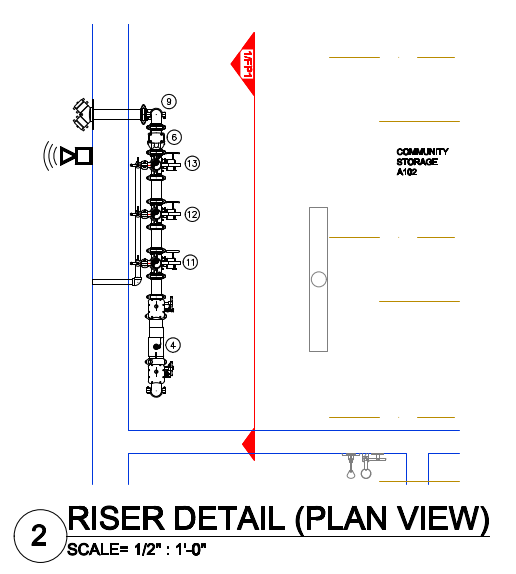 1/FP1

9

6

13

12

11

4

COMMUNITY
STORAGE
A102

2

RISER DETAIL (PLAN VIEW)

SCALE= 1/2" : 1'-0"